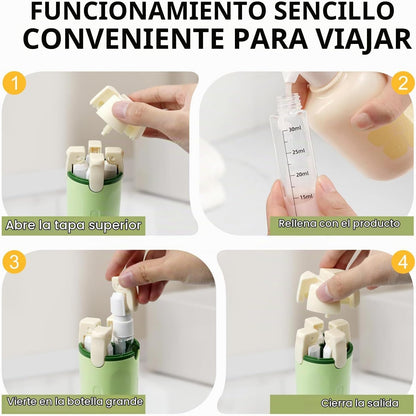 FUNCIONAMIENTO SENCILLO
CONVENIENTE PARA VIAJAR

1
Abre la tapa superior

2
30ml
25ml
20ml
15ml
Rellena con el producto

3
Vierte en la botella grande

4
Cierra la salida